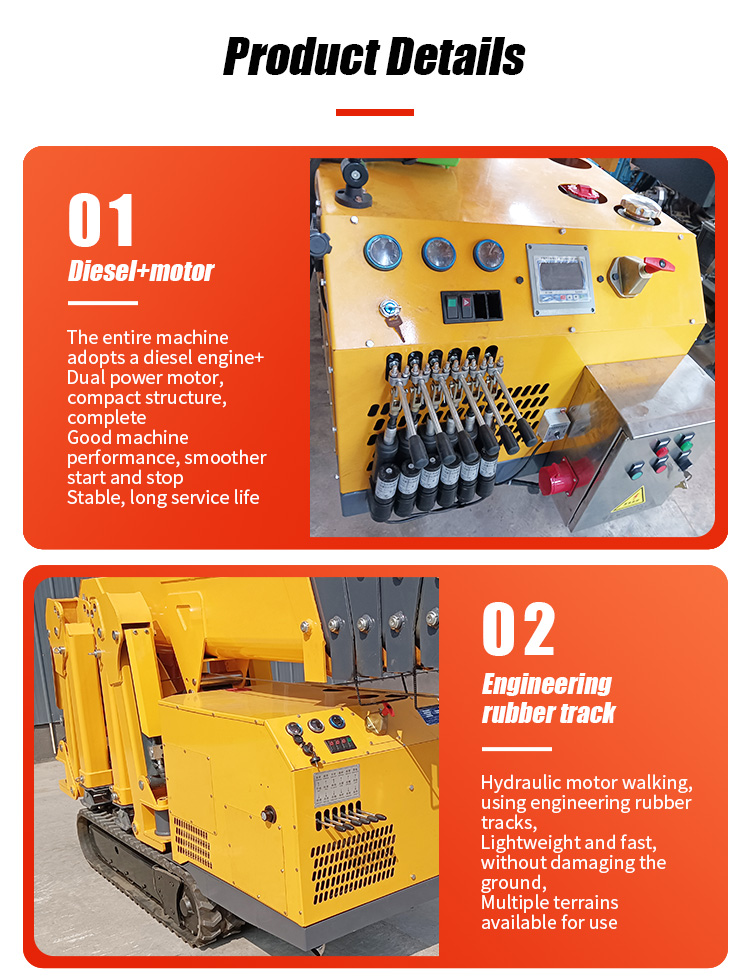 Product Details

01
Diesel+motor

The entire machine adopts a diesel engine+ Dual power motor, compact structure, complete
Good machine performance, smoother start and stop
Stable, long service life

02
Engineering rubber track

Hydraulic motor walking, using engineering rubber tracks,
Lightweight and fast, without damaging the ground,
Multiple terrains available for use